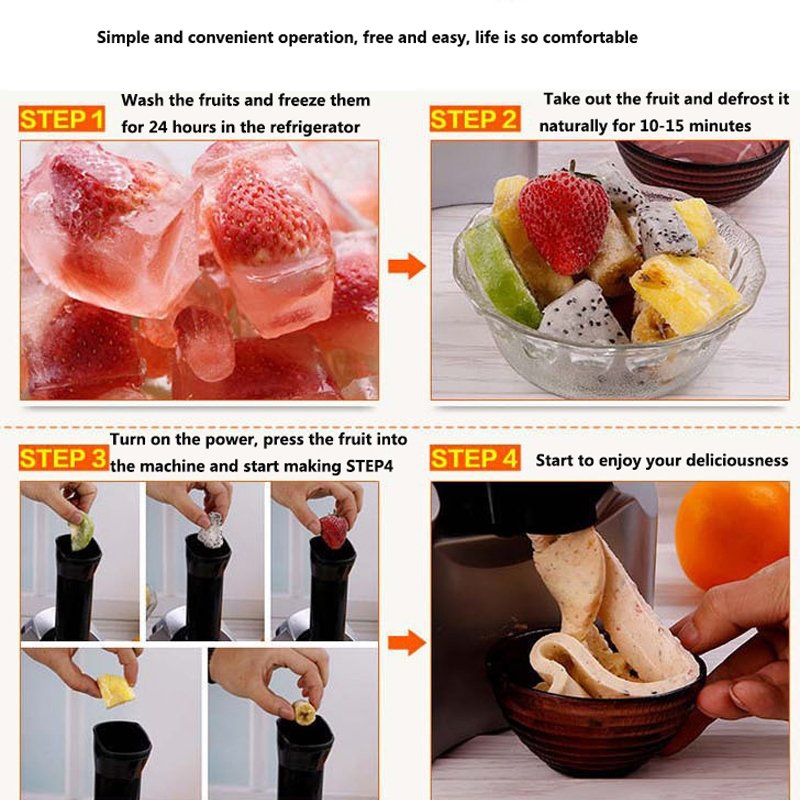 Simple and convenient operation, free and easy, life is so comfortable

STEP 1 Wash the fruits and freeze them for 24 hours in the refrigerator

STEP 2 Take out the fruit and defrost it naturally for 10-15 minutes

STEP 3 Turn on the power, press the fruit into the machine and start making STEP4

STEP 4 Start to enjoy your deliciousness